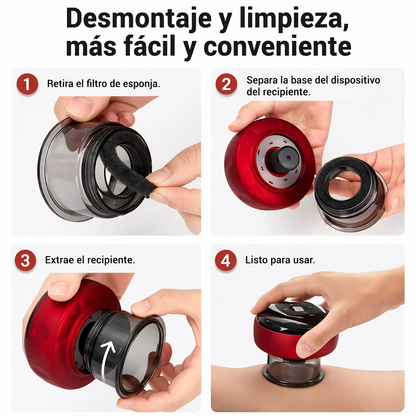 Desmontaje y limpieza, más fácil y conveniente

1 Retira el filtro de esponja.

2 Separa la base del dispositivo del recipiente.

3 Extrae el recipiente.

4 Listo para usar.